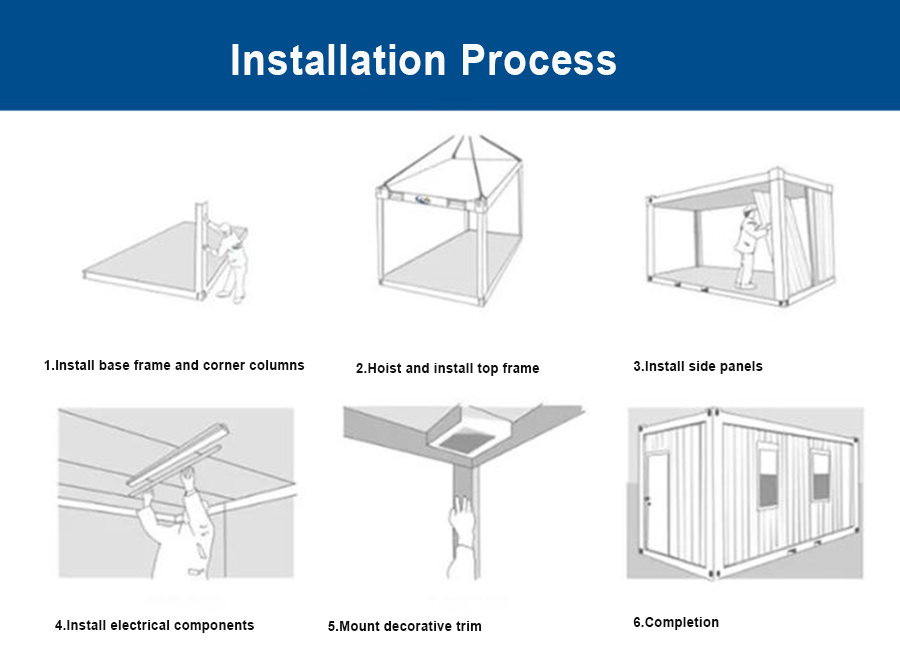 Installation Process

1.Install base frame and corner columns

2.Hoist and install top frame

3.Install side panels

4.Install electrical components

5.Mount decorative trim

6.Completion