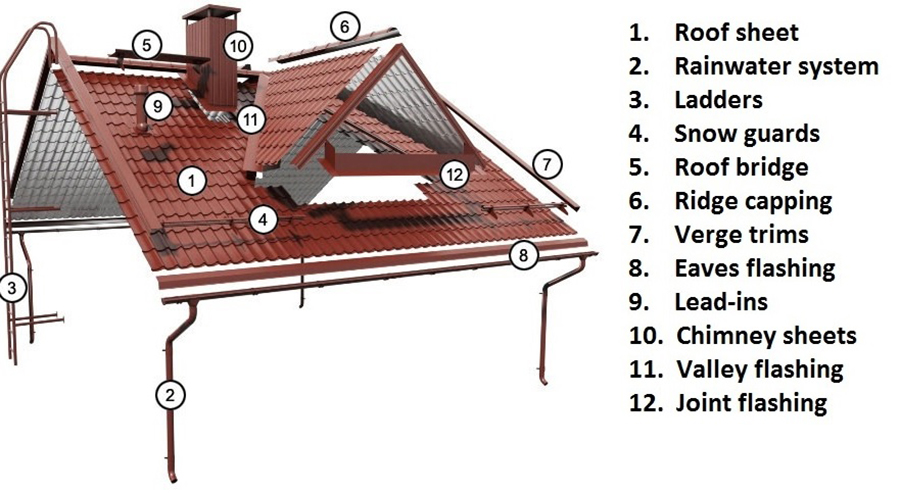 5
10
6
9
11
1
12
7
4
8
3
2

1. Roof sheet
2. Rainwater system
3. Ladders
4. Snow guards
5. Roof bridge
6. Ridge capping
7. Verge trims
8. Eaves flashing
9. Lead-ins
10. Chimney sheets
11. Valley flashing
12. Joint flashing