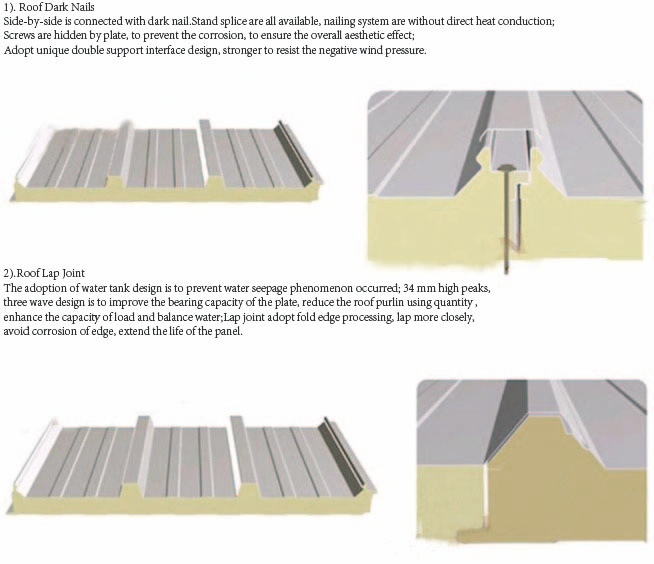 1). Roof Dark Nails
Side-by-side is connected with dark nail.Stand splice are all available, nailing system are without direct heat conduction;
Screws are hidden by plate, to prevent the corrosion, to ensure the overall aesthetic effect;
Adopt unique double support interface design, stronger to resist the negative wind pressure.

2).Roof Lap Joint
The adoption of water tank design is to prevent water seepage phenomenon occurred; 34 mm high peaks, three wave design is to improve the bearing capacity of the plate, reduce the roof purlin using quantity , enhance the capacity of load and balance water;Lap joint adopt fold edge processing, lap more closely, avoid corrosion of edge, extend the life of the panel.